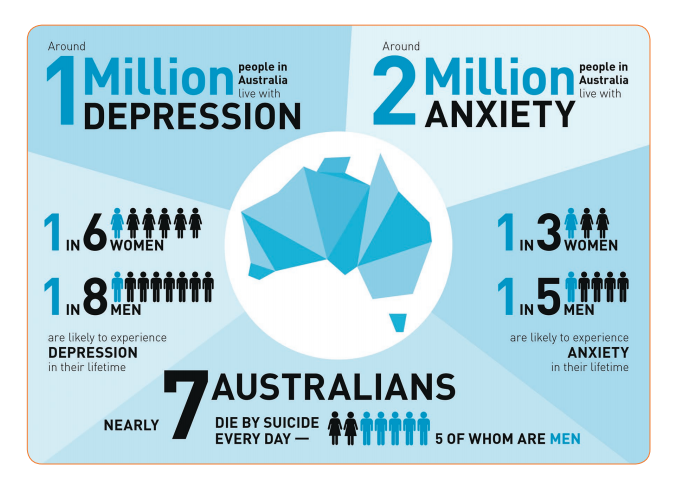 Around 1 Million people in Australia live with DEPRESSION

Around 2 Million people in Australia live with ANXIETY

1 IN 6 WOMEN

1 IN 8 MEN

are likely to experience DEPRESSION in their lifetime

1 IN 3 WOMEN

1 IN 5 MEN

are likely to experience ANXIETY in their lifetime

NEARLY 7 AUSTRALIANS DIE BY SUICIDE EVERY DAY — 5 OF WHOM ARE MEN