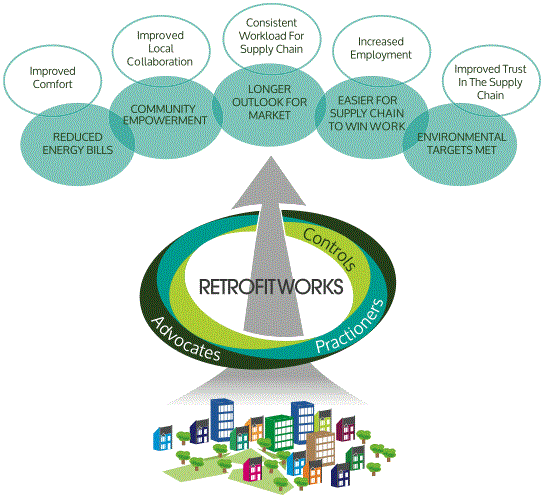 Improved Comfort

Improved Local Collaboration

Consistent Workload For Supply Chain

Increased Employment

Improved Trust In The Supply Chain

REDUCED ENERGY BILLS

COMMUNITY EMPOWERMENT

LONGER OUTLOOK FOR MARKET

EASIER FOR SUPPLY CHAIN TO WIN WORK

ENVIRONMENTAL TARGETS MET

Controls

RETROFITWORKS

Advocates

Practioners