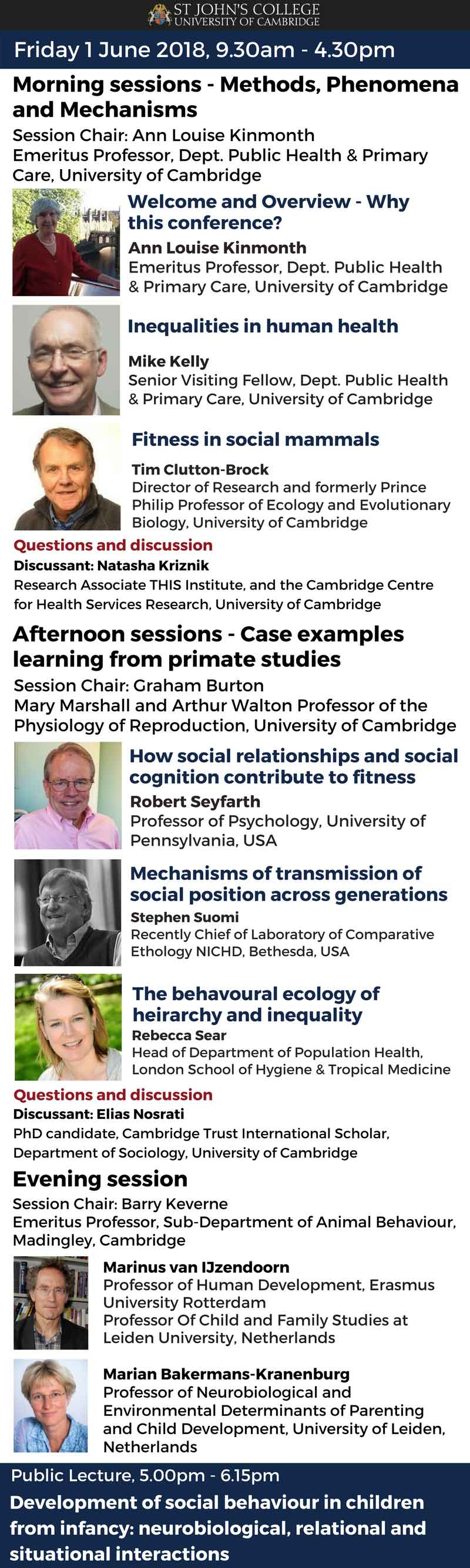 ST JOHN'S COLLEGE
UNIVERSITY OF CAMBRIDGE

Friday 1 June 2018, 9.30am - 4.30pm

Morning sessions - Methods, Phenomena and Mechanisms

Session Chair: Ann Louise Kinmonth
Emeritus Professor, Dept. Public Health & Primary Care, University of Cambridge

Welcome and Overview - Why this conference?
Ann Louise Kinmonth
Emeritus Professor, Dept. Public Health & Primary Care, University of Cambridge

Inequalities in human health
Mike Kelly
Senior Visiting Fellow, Dept. Public Health & Primary Care, University of Cambridge

Fitness in social mammals
Tim Clutton-Brock
Director of Research and formerly Prince Philip Professor of Ecology and Evolutionary Biology, University of Cambridge

Questions and discussion
Discussant: Natasha Kriznik
Research Associate THIS Institute, and the Cambridge Centre for Health Services Research, University of Cambridge

Afternoon sessions - Case examples learning from primate studies

Session Chair: Graham Burton
Mary Marshall and Arthur Walton Professor of the Physiology of Reproduction, University of Cambridge

How social relationships and social cognition contribute to fitness
Robert Seyfarth
Professor of Psychology, University of Pennsylvania, USA

Mechanisms of transmission of social position across generations
Stephen Suomi
Recently Chief of Laboratory of Comparative Ethology NICHD, Bethesda, USA

The behavoural ecology of heirarchy and inequality
Rebecca Sear
Head of Department of Population Health, London School of Hygiene & Tropical Medicine

Questions and discussion
Discussant: Elias Nosrati
PhD candidate, Cambridge Trust International Scholar, Department of Sociology, University of Cambridge

Evening session

Session Chair: Barry Keverne
Emeritus Professor, Sub-Department of Animal Behaviour, Madingley, Cambridge

Marinus van IJzendoorn
Professor of Human Development, Erasmus University Rotterdam
Professor Of Child and Family Studies at Leiden University, Netherlands

Marian Bakermans-Kranenburg
Professor of Neurobiological and Environmental Determinants of Parenting and Child Development, University of Leiden, Netherlands

Public Lecture, 5.00pm - 6.15pm

Development of social behaviour in children from infancy: neurobiological, relational and situational interactions