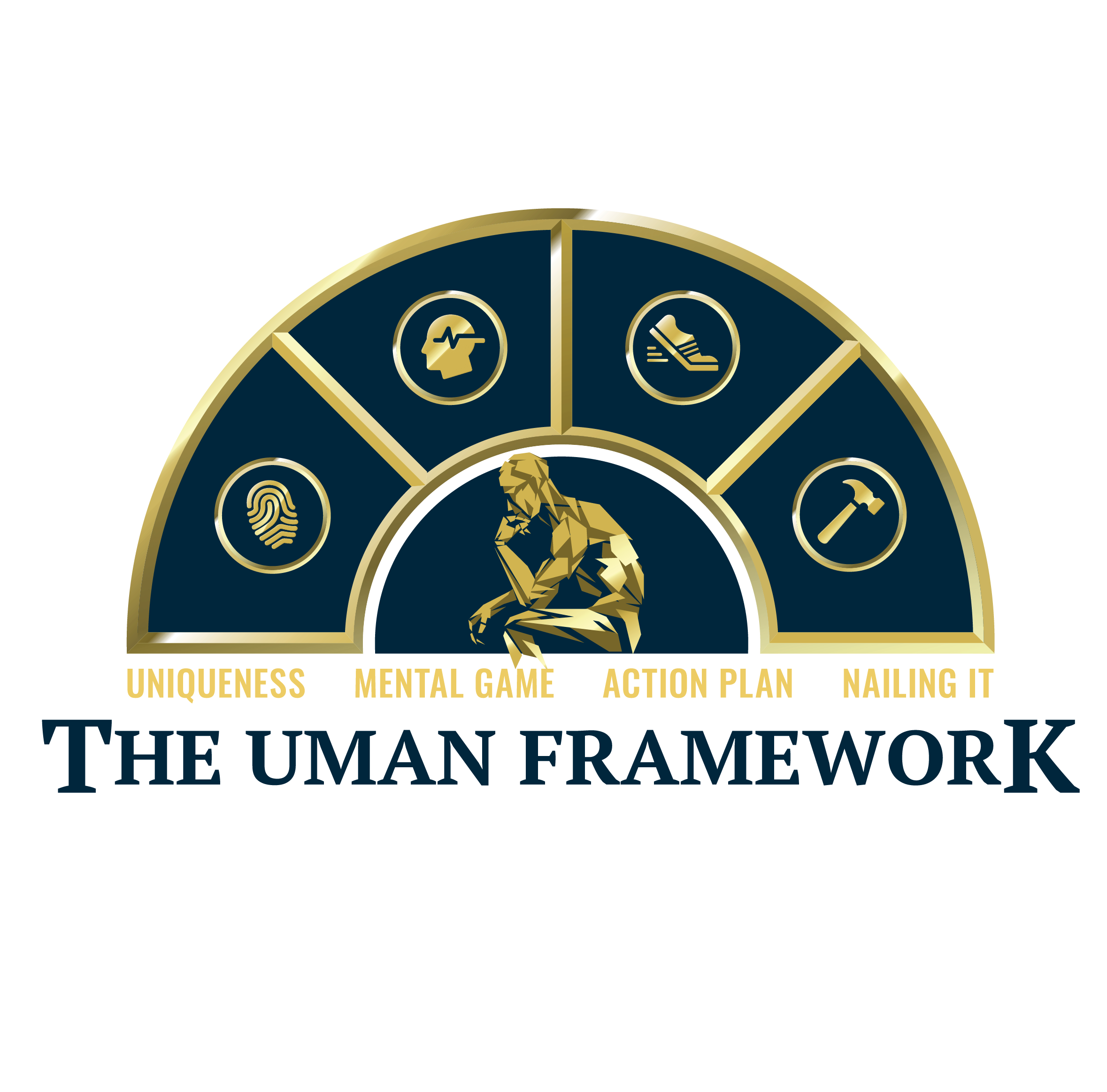 UNIQUENESS MENTAL GAME ACTION PLAN NAILING IT

THE UMAN FRAMEWORK