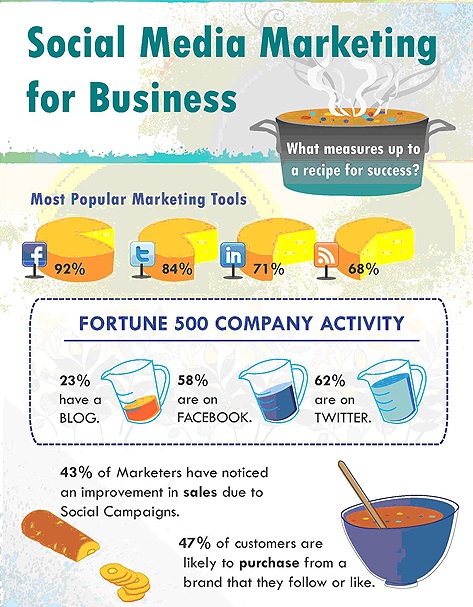 Social Media Marketing for Business

What measures up to a recipe for success?

Most Popular Marketing Tools

f 92%

t 84%

in 71%

68%

FORTUNE 500 COMPANY ACTIVITY

23% have a BLOG.

58% are on FACEBOOK.

62% are on TWITTER.

43% of Marketers have noticed an improvement in sales due to Social Campaigns.

47% of customers are likely to purchase from a brand that they follow or like.