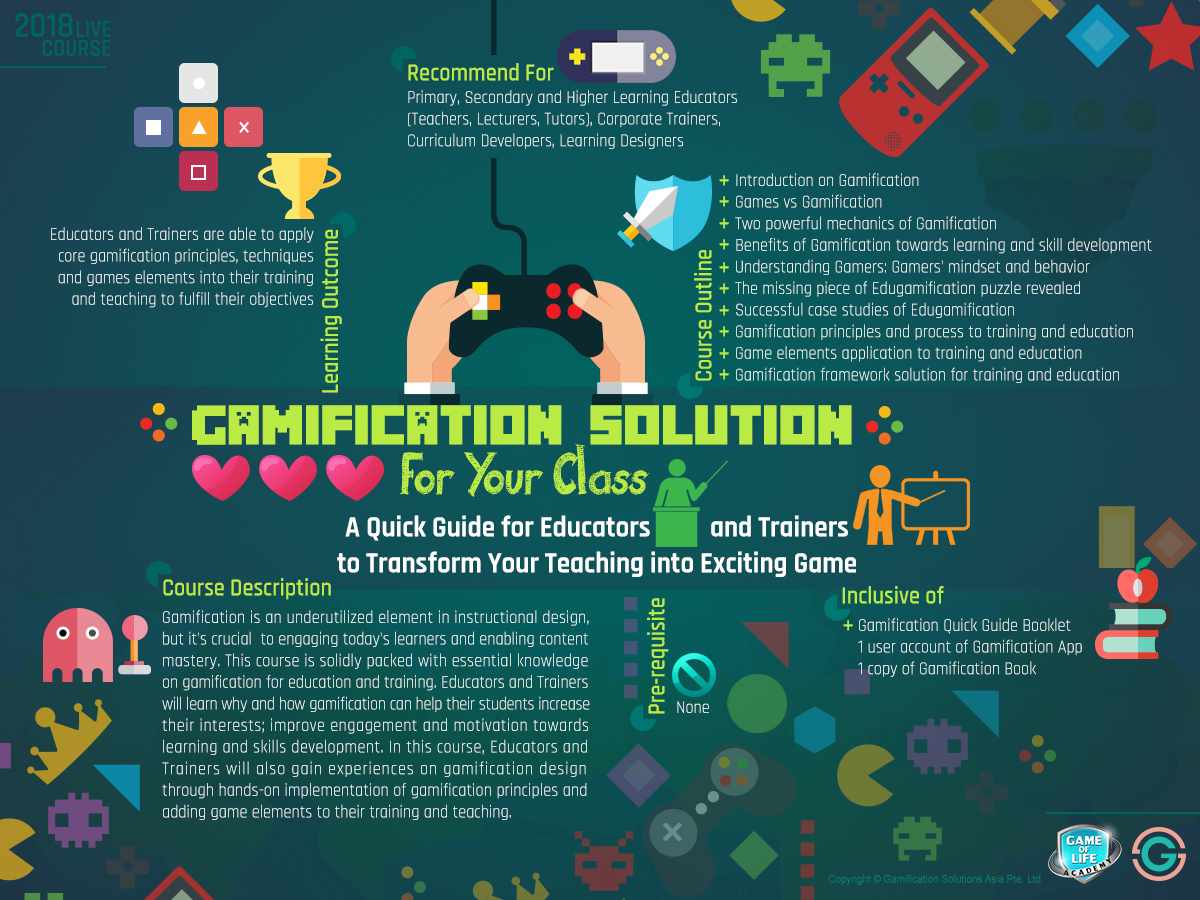 2018 LIVE COURSE

Recommend For
Primary, Secondary and Higher Learning Educators (Teachers, Lecturers, Tutors), Corporate Trainers, Curriculum Developers, Learning Designers

Learning Outcome
Educators and Trainers are able to apply core gamification principles, techniques and games elements into their training and teaching to fulfill their objectives

Course Outline
+ Introduction on Gamification
+ Games vs Gamification
+ Two powerful mechanics of Gamification
+ Benefits of Gamification towards learning and skill development
+ Understanding Gamers: Gamers' mindset and behavior
+ The missing piece of Edugamification puzzle revealed
+ Successful case studies of Edugamification
+ Gamification principles and process to training and education
+ Game elements application to training and education
+ Gamification framework solution for training and education

GAMIFICATION SOLUTION
For Your Class
A Quick Guide for Educators and Trainers to Transform Your Teaching into Exciting Game

Course Description
Gamification is an underutilized element in instructional design, but it's crucial to engaging today's learners and enabling content mastery. This course is solidly packed with essential knowledge on gamification for education and training. Educators and Trainers will learn why and how gamification can help their students increase their interests; improve engagement and motivation towards learning and skills development. In this course, Educators and Trainers will also gain experiences on gamification design through hands-on implementation of gamification principles and adding game elements to their training and teaching.

Pre-requisite
None

Inclusive of
+ Gamification Quick Guide Booklet
1 user account of Gamification App
1 copy of Gamification Book

GAME OF LIFE ACADEMY

Copyright © Gamification Solutions Asia Pte. Ltd.